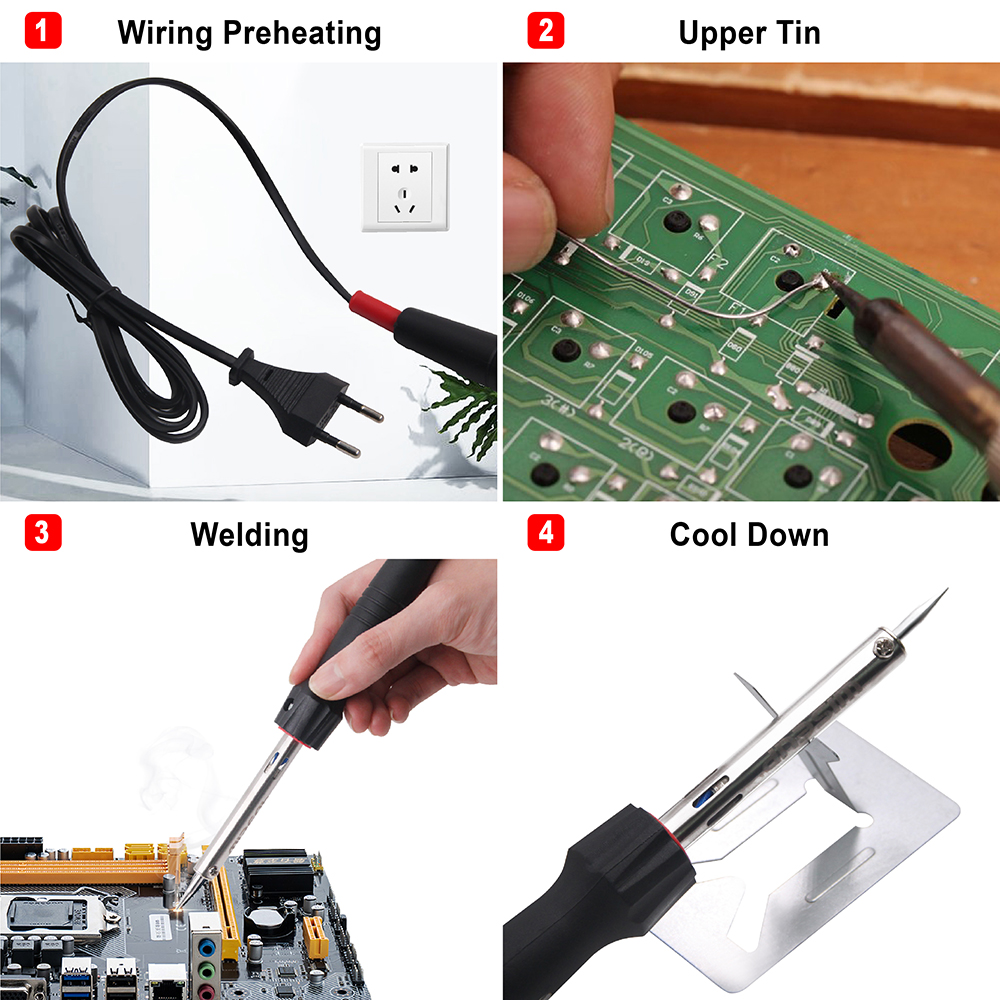 1 Wiring Preheating

2 Upper Tin

3 Welding

4 Cool Down